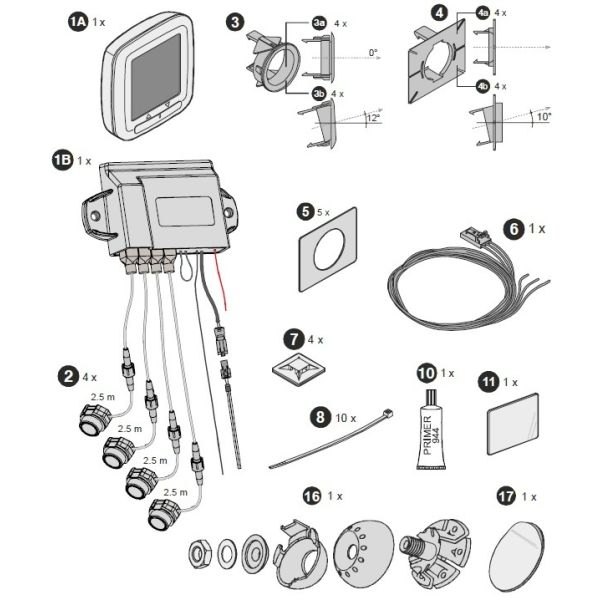 1A 1 x

3

3a 4 x

0°

3b 4 x

12°

4

4a 4 x

4b 4 x

10°

1B 1 x

5 5 x

6 1 x

7 4 x

2 4 x

2.5 m

2.5 m

2.5 m

2.5 m

8 10 x

10 1 x

PRIMER 944

11 1 x

16 1 x

17 1 x